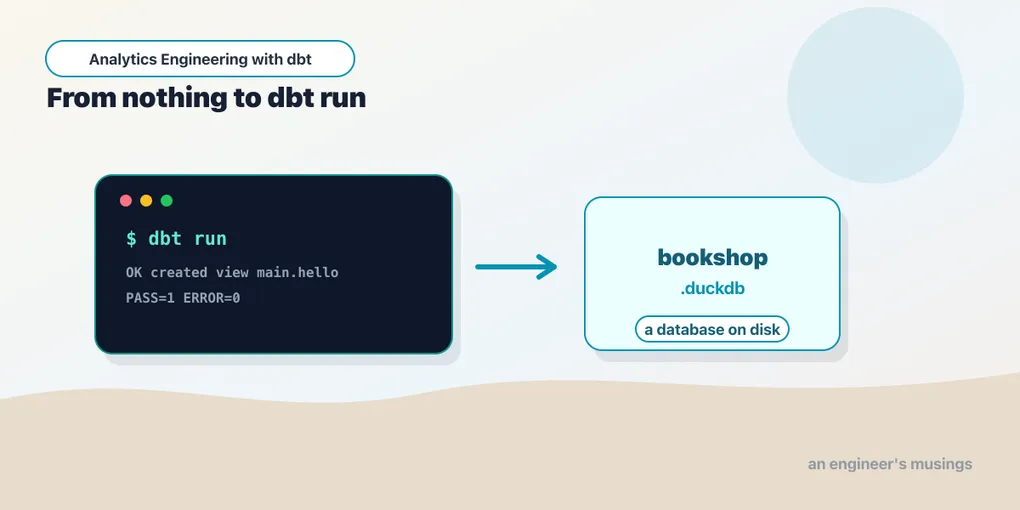 Analytics Engineering with dbt

From nothing to dbt run

$ dbt run

OK created view main.hello

PASS=1 ERROR=0

bookshop

.duckdb

a database on disk

an engineer's musings